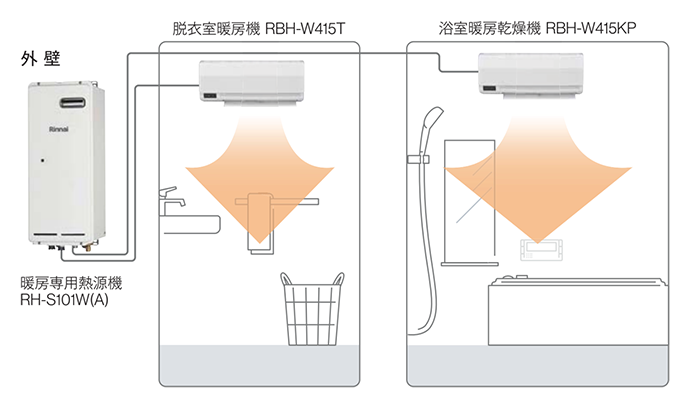 外 壁

Rinnai

暖房専用熱源機
RH-S101W(A)

脱衣室暖房機 RBH-W415T

浴室暖房乾燥機 RBH-W415KP